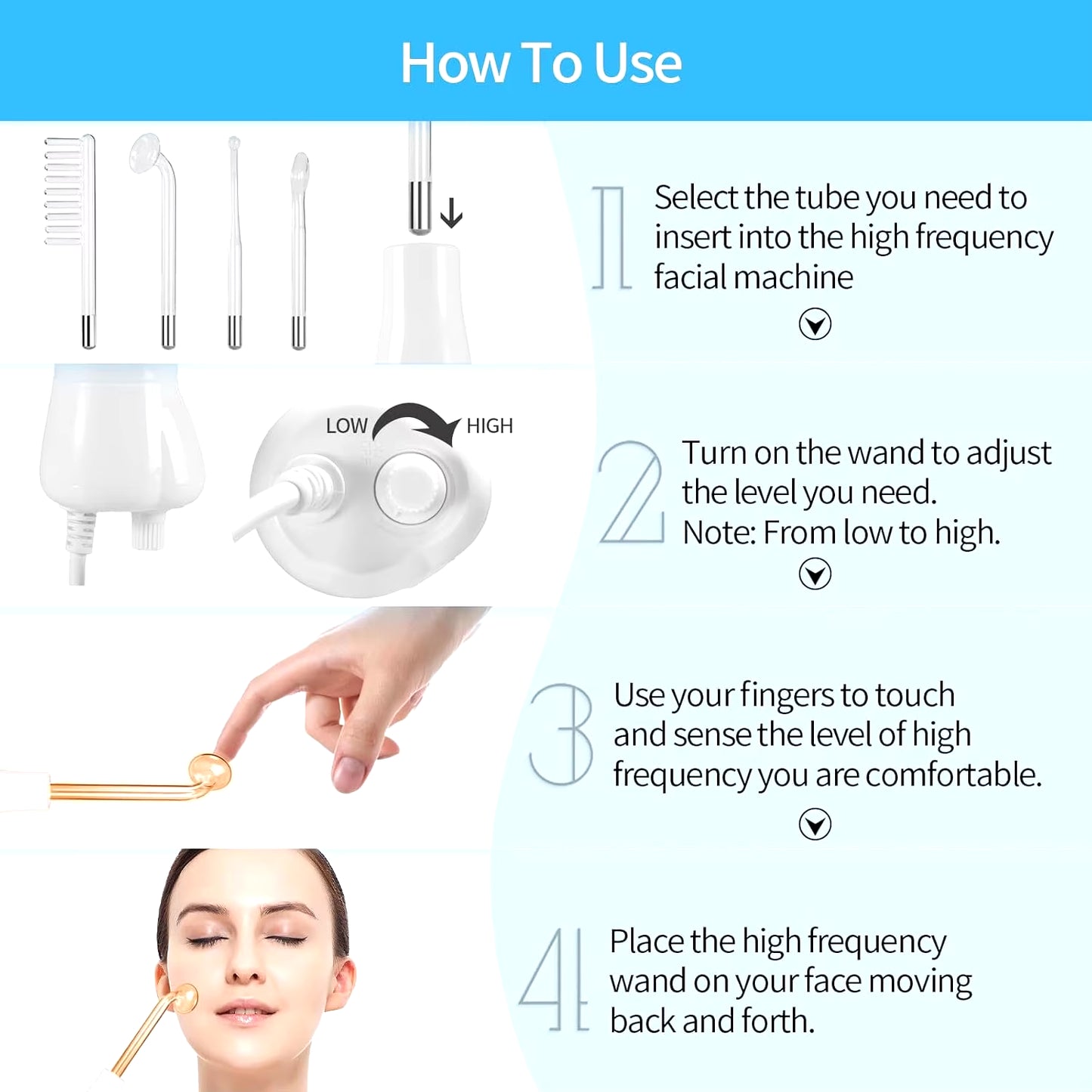 How To Use

LOW HIGH

1 Select the tube you need to insert into the high frequency facial machine

2 Turn on the wand to adjust the level you need.
Note: From low to high.

3 Use your fingers to touch and sense the level of high frequency you are comfortable.

4 Place the high frequency wand on your face moving back and forth.