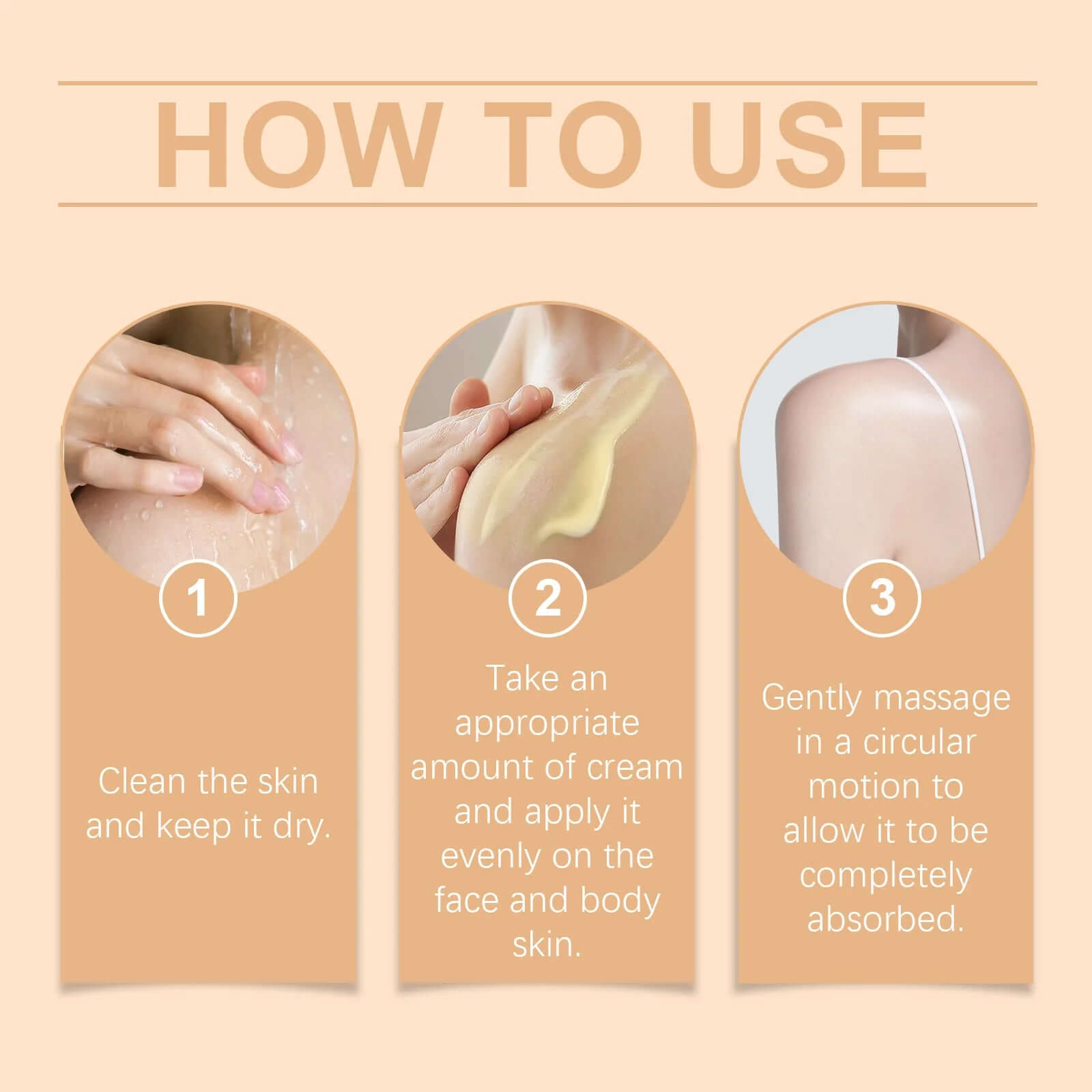 HOW TO USE

1

Clean the skin and keep it dry.

2

Take an appropriate amount of cream and apply it evenly on the face and body skin.

3

Gently massage in a circular motion to allow it to be completely absorbed.