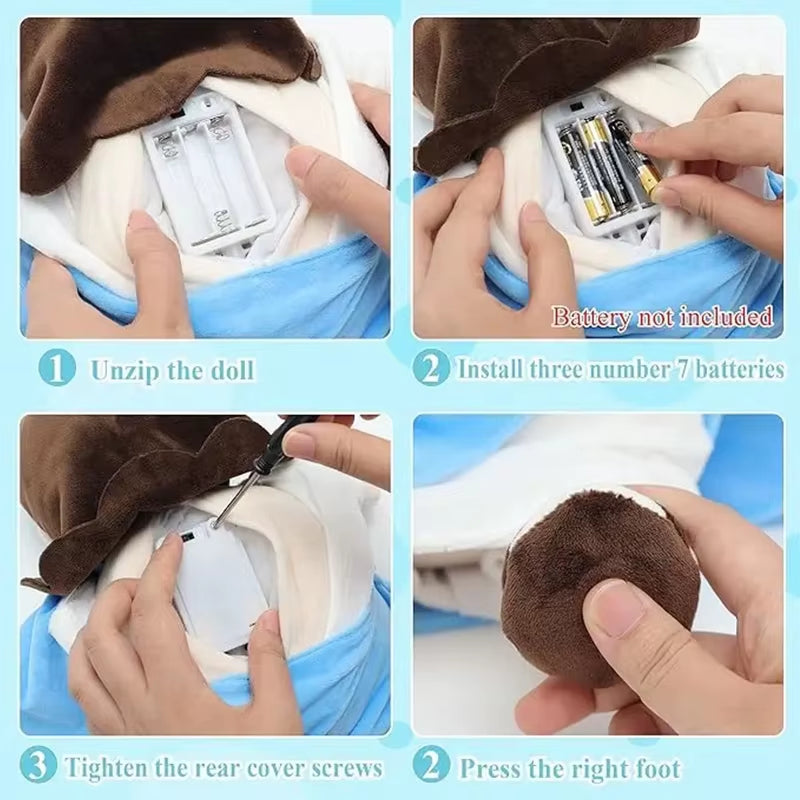 Battery not included

1 Unzip the doll

2 Install three number 7 batteries

3 Tighten the rear cover screws

2 Press the right foot