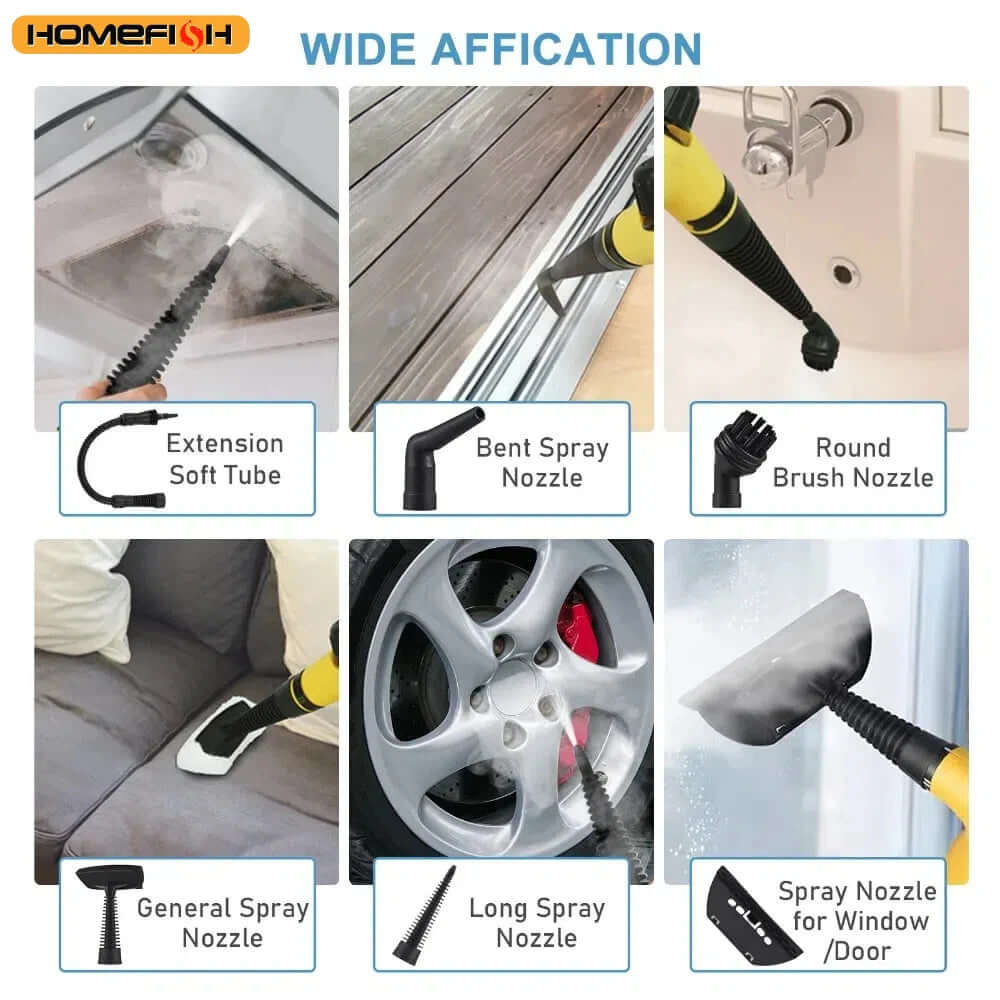 HOMEFISH

WIDE AFFICATION

Extension Soft Tube

Bent Spray Nozzle

Round Brush Nozzle

General Spray Nozzle

Long Spray Nozzle

Spray Nozzle for Window /Door