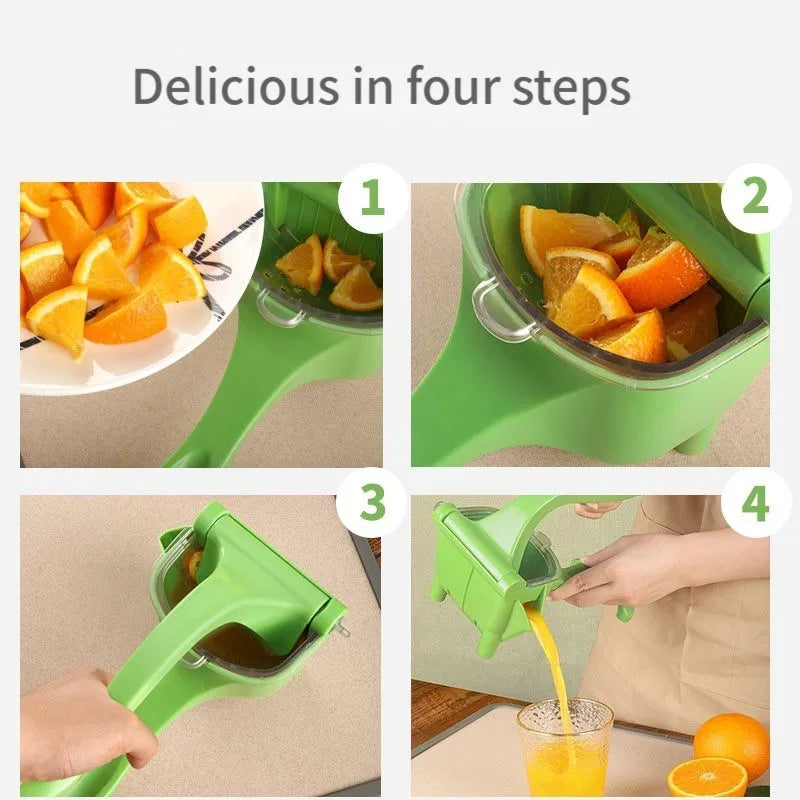 Delicious in four steps

1

2

3

4