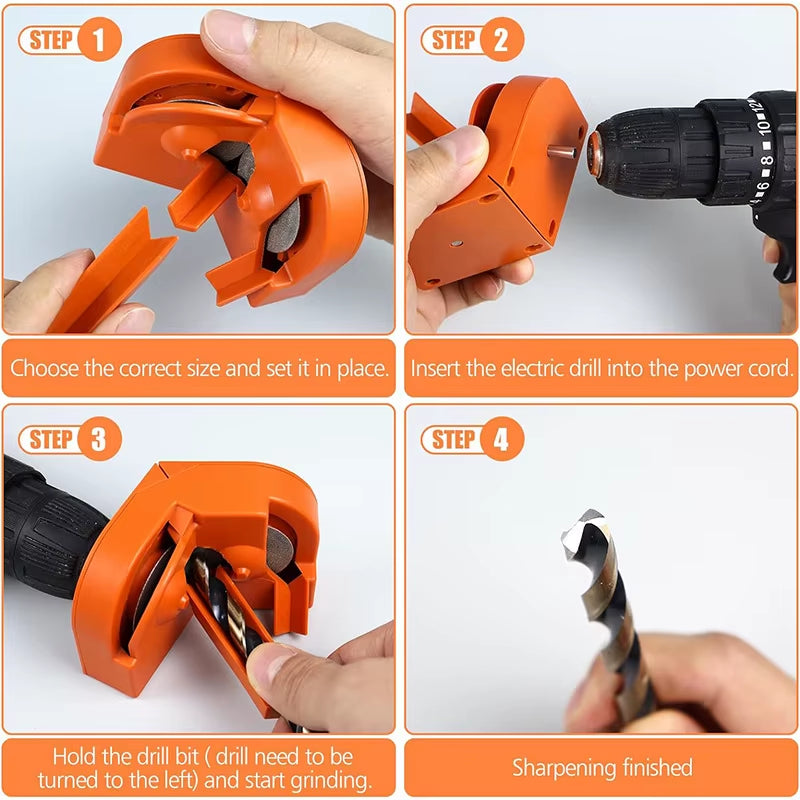 STEP 1

Choose the correct size and set it in place.

STEP 2

6 8 10 12

Insert the electric drill into the power cord.

STEP 3

Hold the drill bit ( drill need to be turned to the left) and start grinding.

STEP 4

Sharpening finished