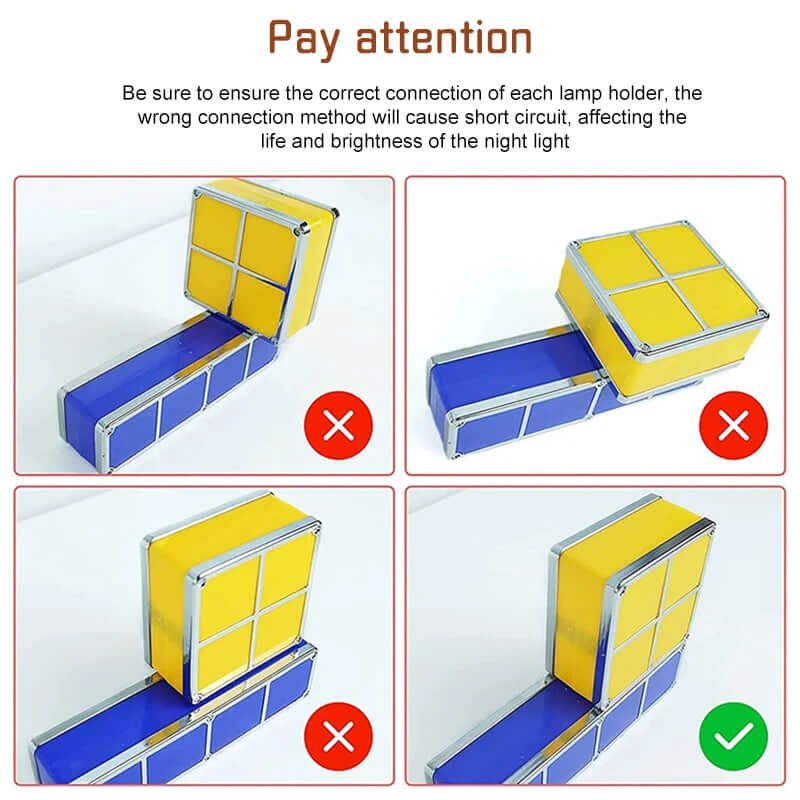 Pay attention

Be sure to ensure the correct connection of each lamp holder, the wrong connection method will cause short circuit, affecting the life and brightness of the night light